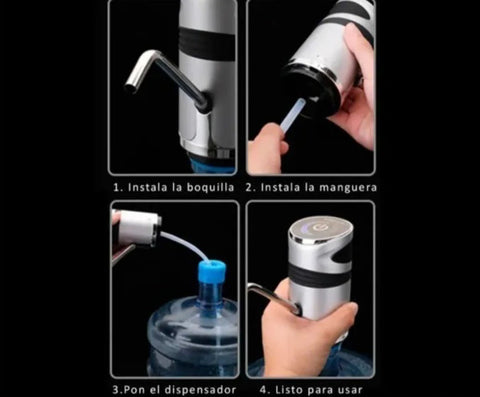 1. Instala la boquilla

2. Instala la manguera

3.Pon el dispensador

4. Listo para usar